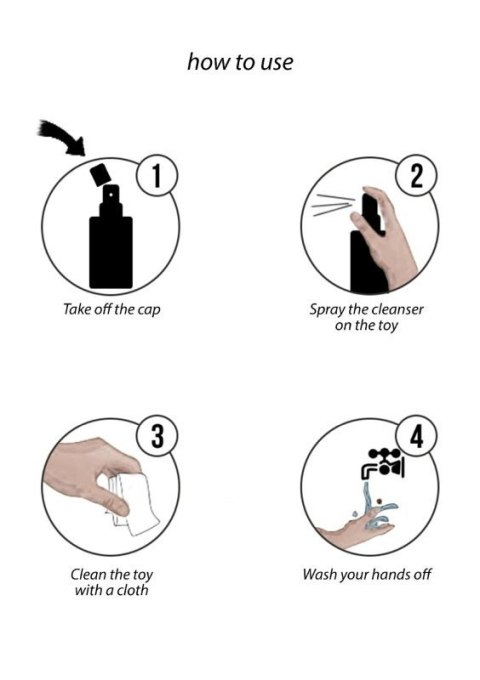 how to use

1

Take off the cap

2

Spray the cleanser on the toy

3

Clean the toy with a cloth

4

Wash your hands off